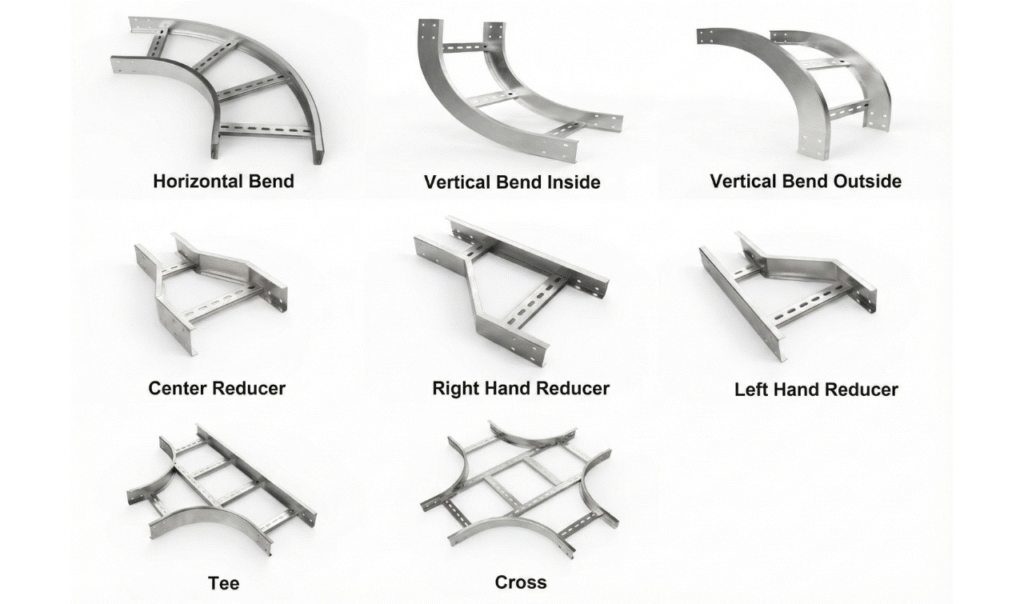 Horizontal Bend

Vertical Bend Inside

Vertical Bend Outside

Center Reducer

Right Hand Reducer

Left Hand Reducer

Tee

Cross